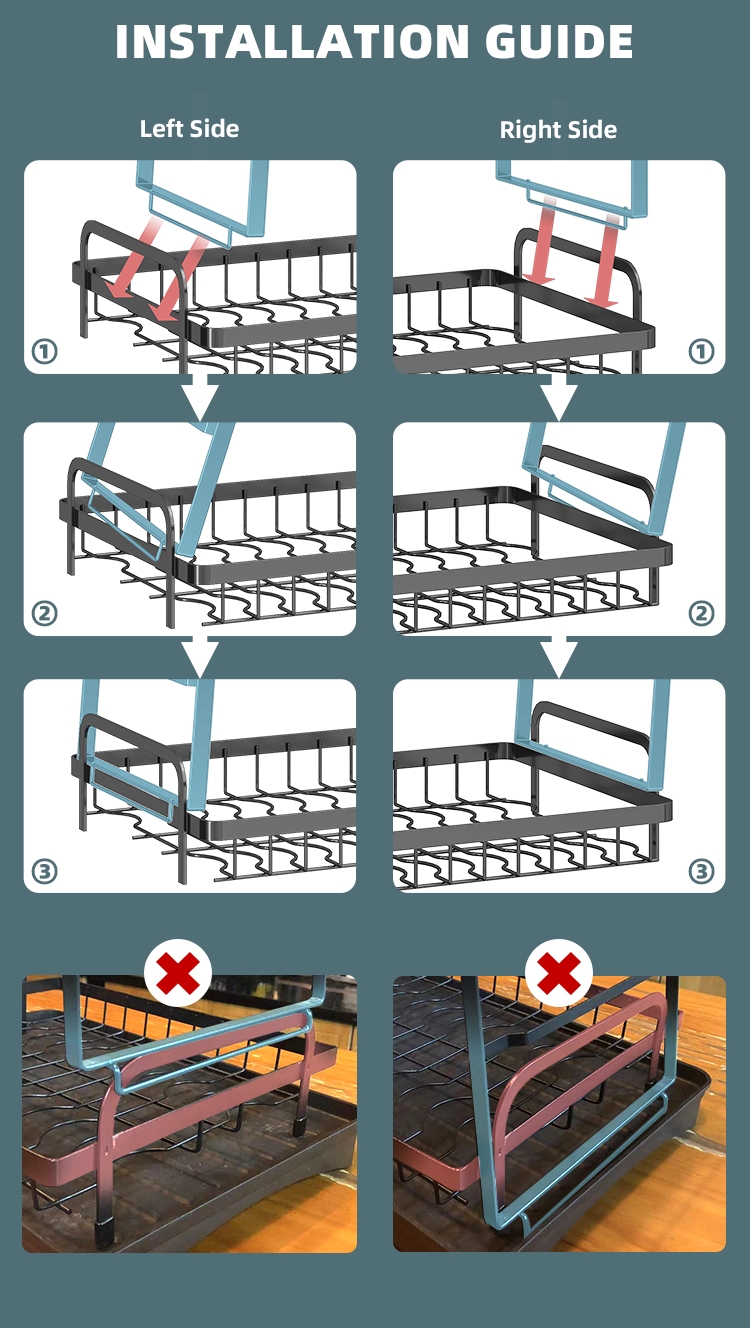 INSTALLATION GUIDE

Left Side

①

②

③

Right Side

①

②

③